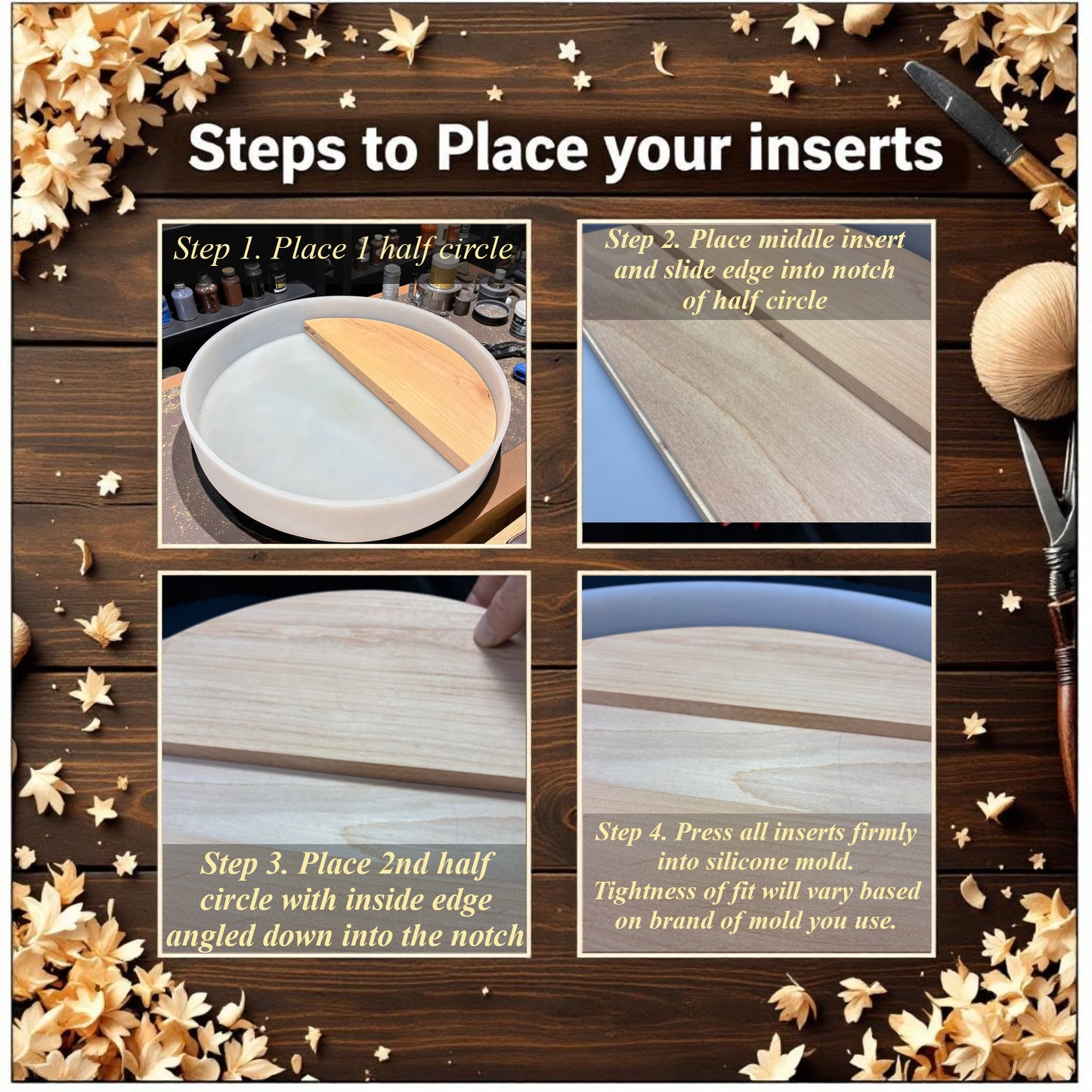 Steps to Place your inserts

Step 1. Place 1 half circle

Step 2. Place middle insert and slide edge into notch of half circle

Step 3. Place 2nd half circle with inside edge angled down into the notch

Step 4. Press all inserts firmly into silicone mold. Tightness of fit will vary based on brand of mold you use.